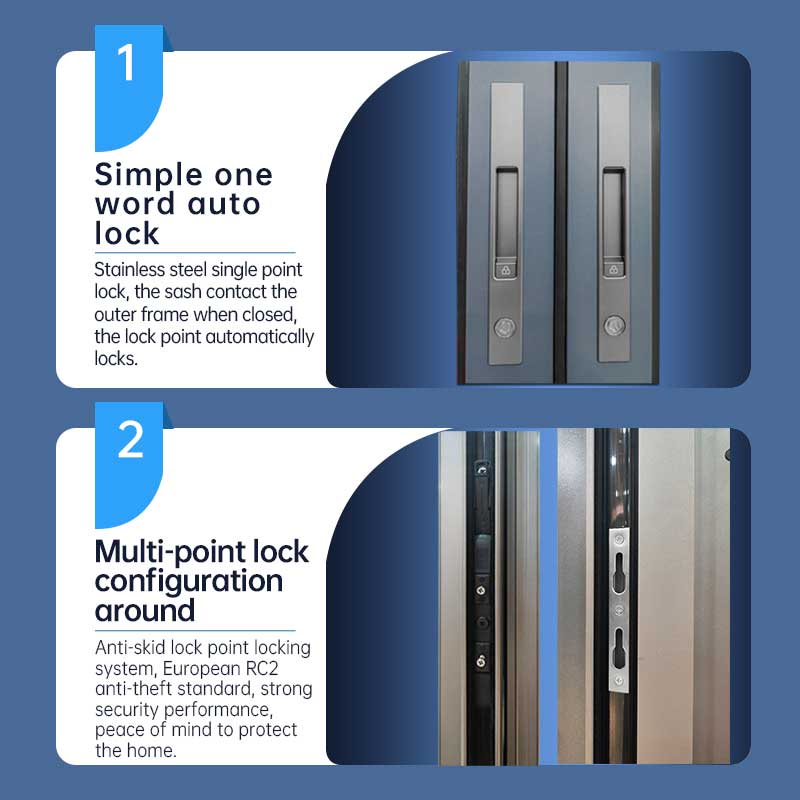 1

Simple one word auto lock

Stainless steel single point lock, the sash contact the outer frame when closed, the lock point automatically locks.

2

Multi-point lock configuration around

Anti-skid lock point locking system, European RC2 anti-theft standard, strong security performance, peace of mind to protect the home.